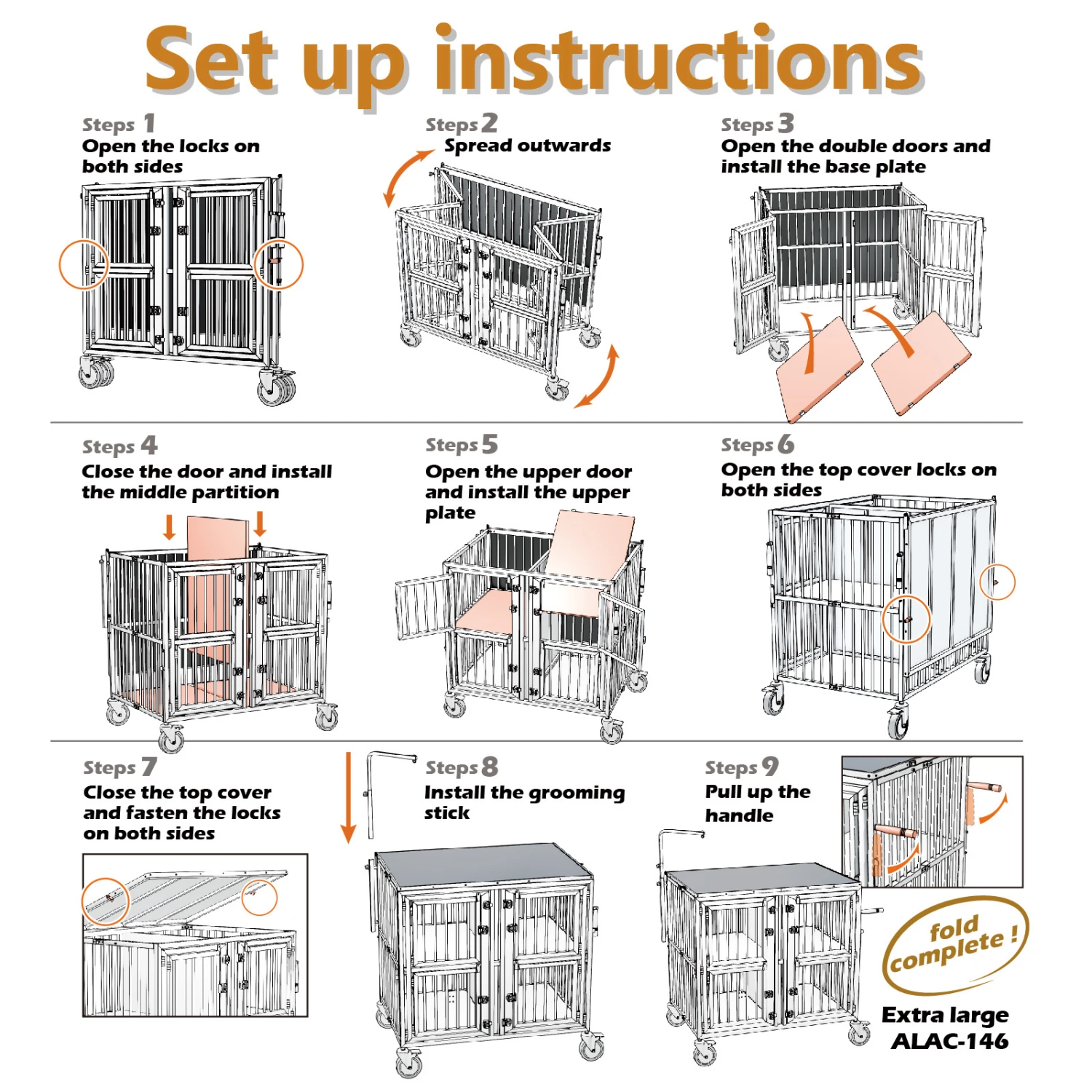 Set up instructions

Steps 1
Open the locks on both sides

Steps 2
Spread outwards

Steps 3
Open the double doors and install the base plate

Steps 4
Close the door and install the middle partition

Steps 5
Open the upper door and install the upper plate

Steps 6
Open the top cover locks on both sides

Steps 7
Close the top cover and fasten the locks on both sides

Steps 8
Install the grooming stick

Steps 9
Pull up the handle

fold complete !

Extra large
ALAC-146