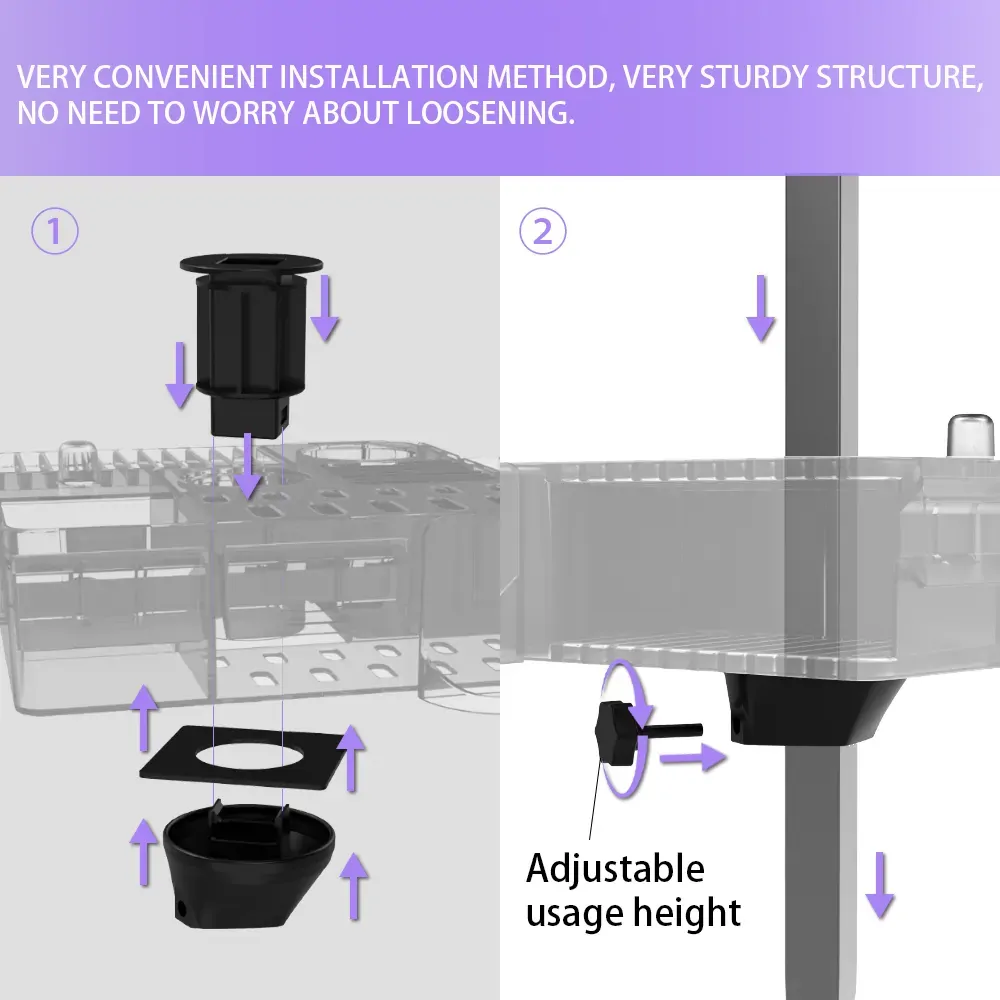 VERY CONVENIENT INSTALLATION METHOD, VERY STURDY STRUCTURE, NO NEED TO WORRY ABOUT LOOSENING.

①

②

Adjustable usage height